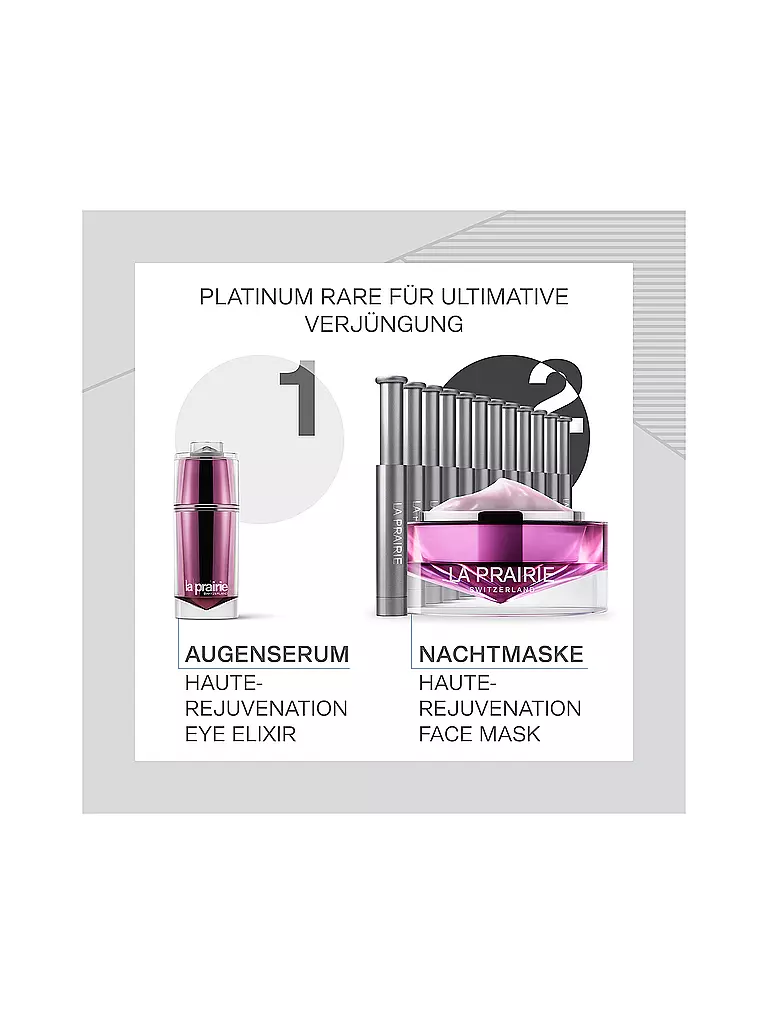 PLATINUM RARE FÜR ULTIMATIVE VERJÜNGUNG

1

2

la prairie
SWITZERLAND

LA PRAIRIE

LA PRAIRIE
SWITZERLAND

AUGENSERUM
HAUTE-REJUVENATION EYE ELIXIR

NACHTMASKE
HAUTE-REJUVENATION FACE MASK