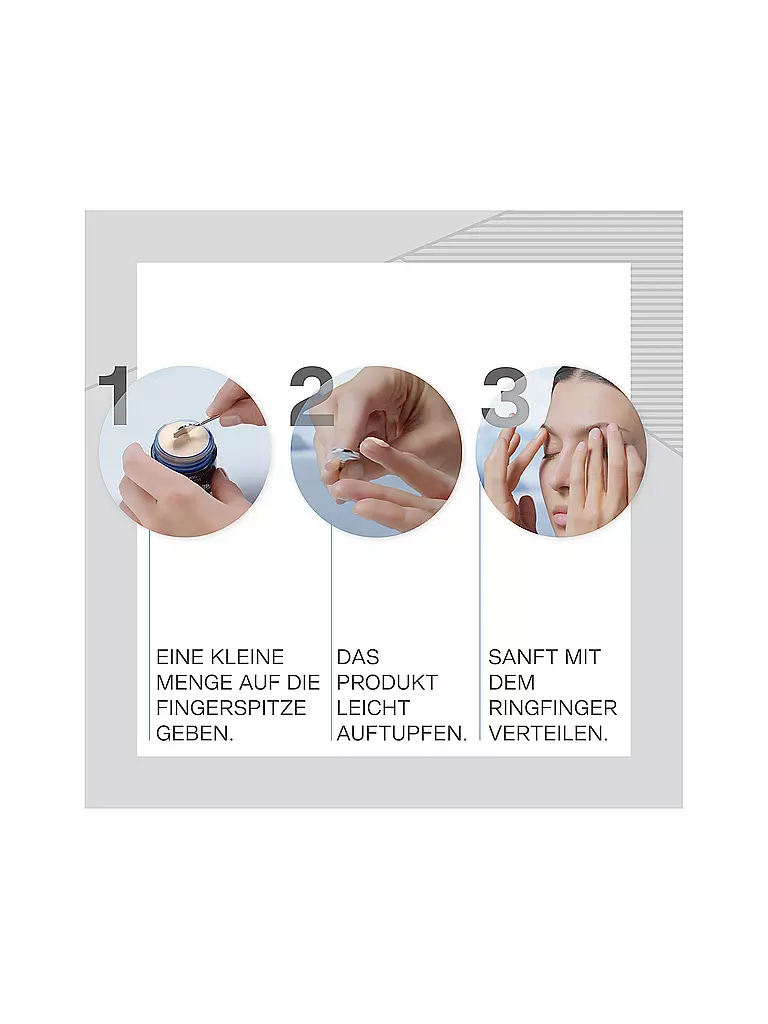 1

EINE KLEINE MENGE AUF DIE FINGERSPITZE GEBEN.

2

DAS PRODUKT LEICHT AUFTUPFEN.

3

SANFT MIT DEM RINGFINGER VERTEILEN.