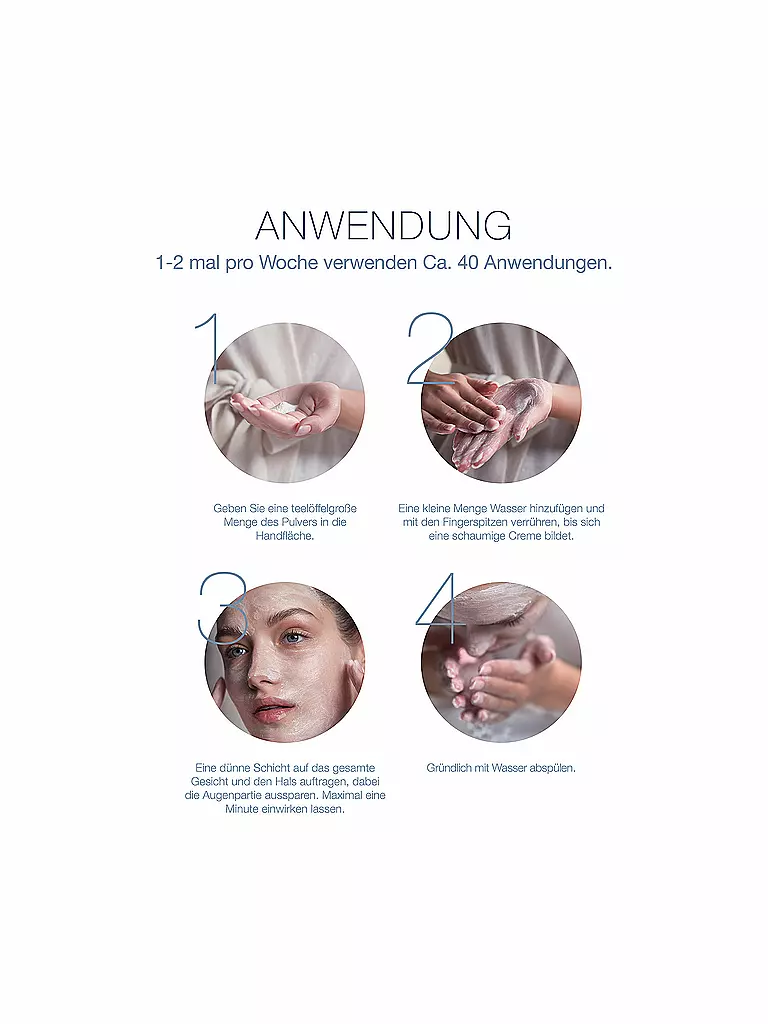 ANWENDUNG

1-2 mal pro Woche verwenden Ca. 40 Anwendungen.

1

Geben Sie eine teelöffelgroße Menge des Pulvers in die Handfläche.

2

Eine kleine Menge Wasser hinzufügen und mit den Fingerspitzen verrühren, bis sich eine schaumige Creme bildet.

3

Eine dünne Schicht auf das gesamte Gesicht und den Hals auftragen, dabei die Augenpartie aussparen. Maximal eine Minute einwirken lassen.

4

Gründlich mit Wasser abspülen.